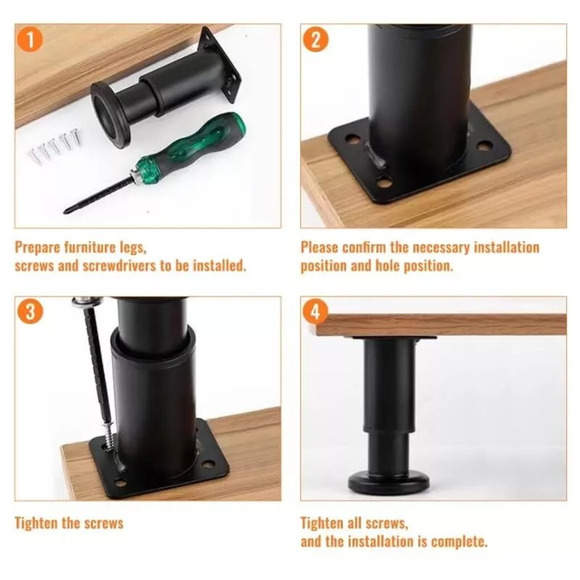 1

Prepare furniture legs, screws and screwdrivers to be installed.

2

Please confirm the necessary installation position and hole position.

3

Tighten the screws

4

Tighten all screws, and the installation is complete.